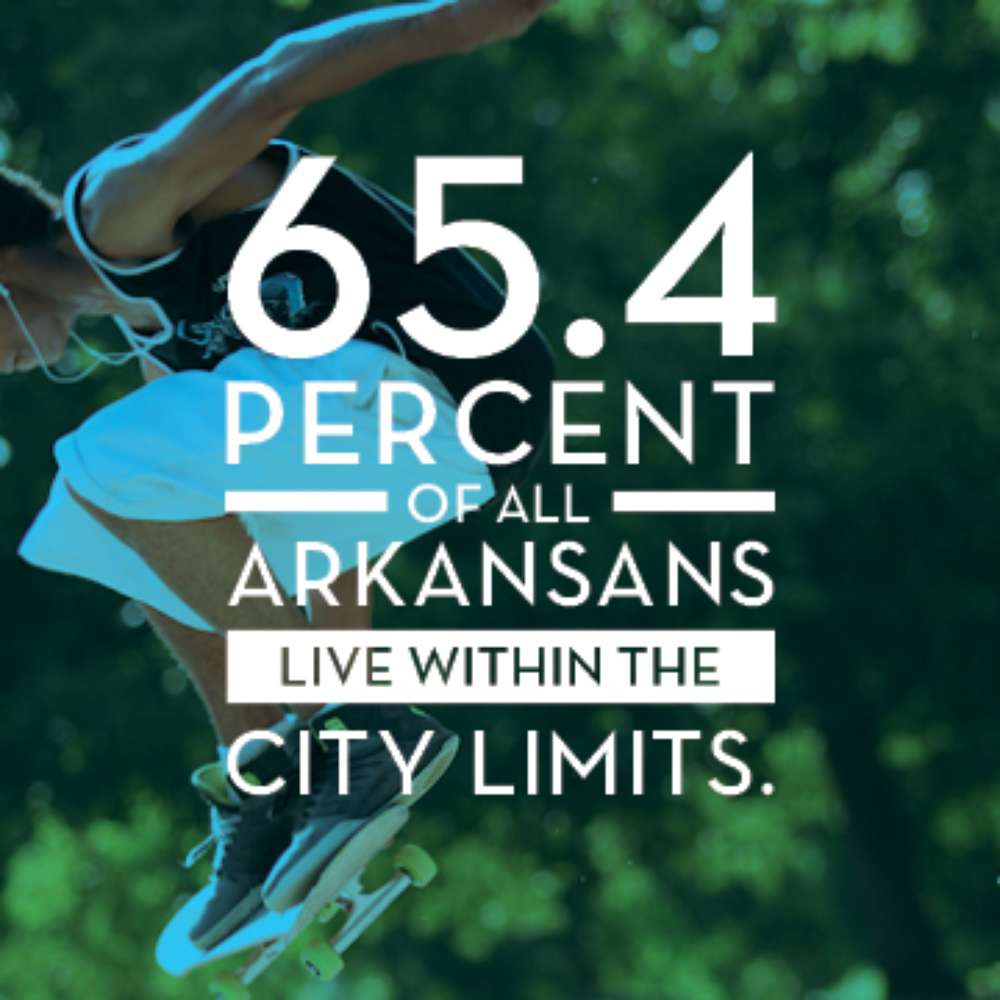 65.4
PERCENT
OF ALL
ARKANSANS
LIVE WITHIN THE
CITY LIMITS.