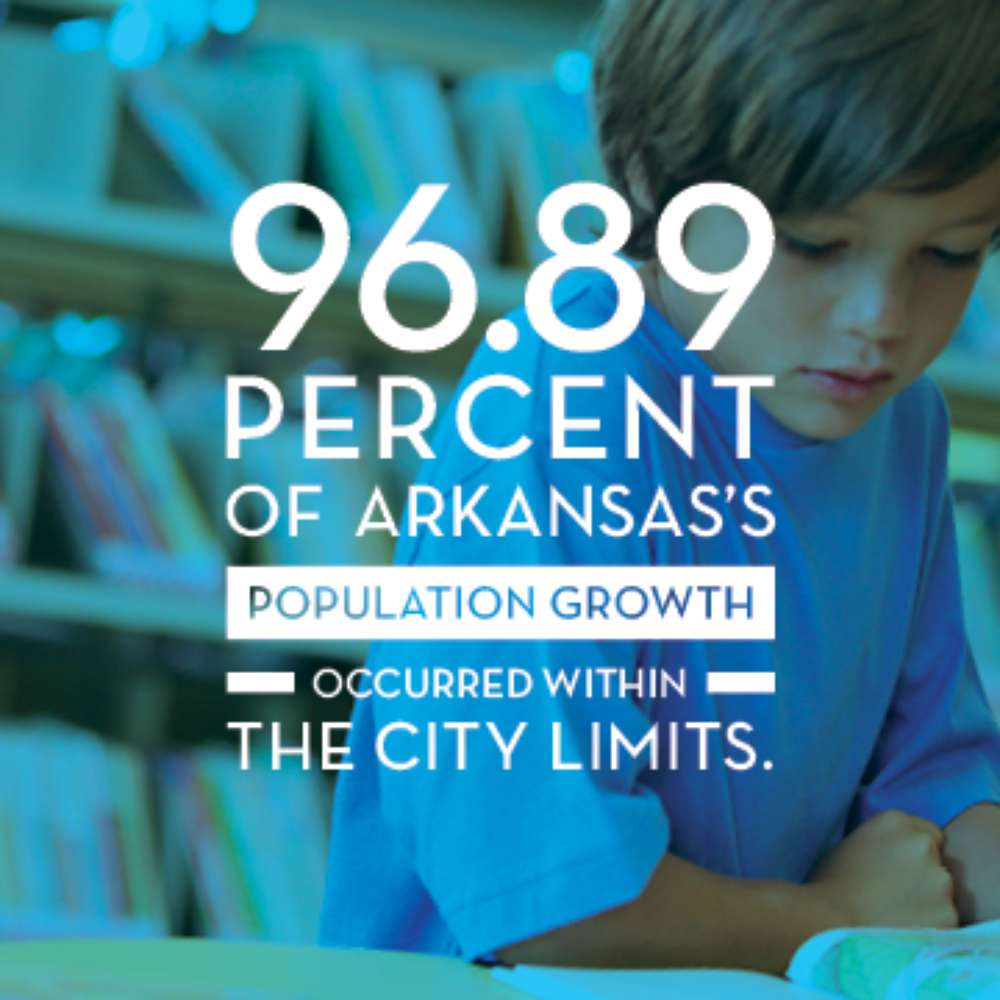 96.89
PERCENT
OF ARKANSAS'S
POPULATION GROWTH
OCCURRED WITHIN
THE CITY LIMITS.